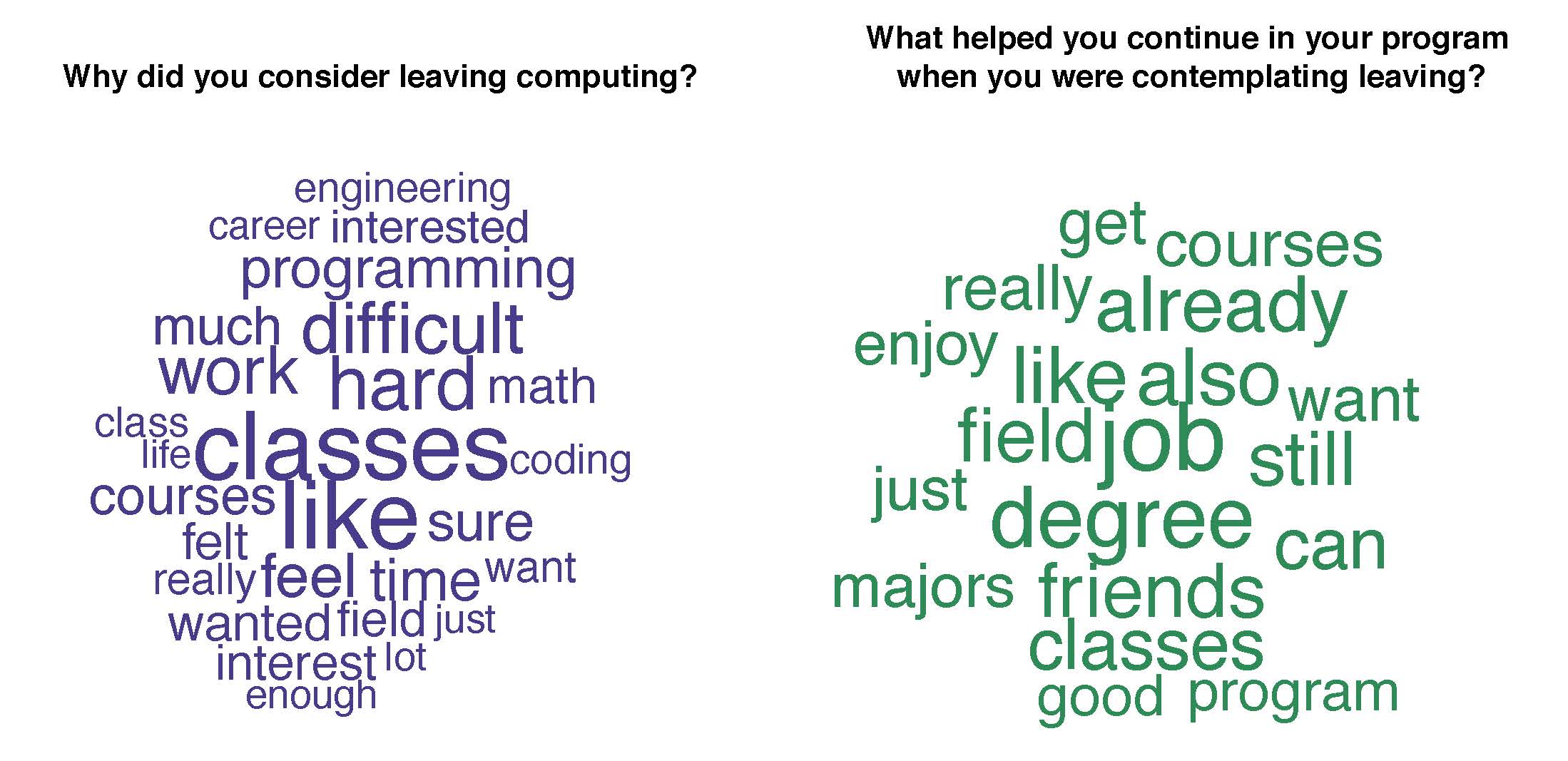 Why did you consider leaving computing?

engineering
career interested
programming
much difficult
work hard math
class
life classes coding
courses like sure
felt
really feel time want
wanted field just
interest lot
enough

What helped you continue in your program when you were contemplating leaving?

get courses
really already
enjoy like also want
field job still
just
degree can
majors friends
classes
good program