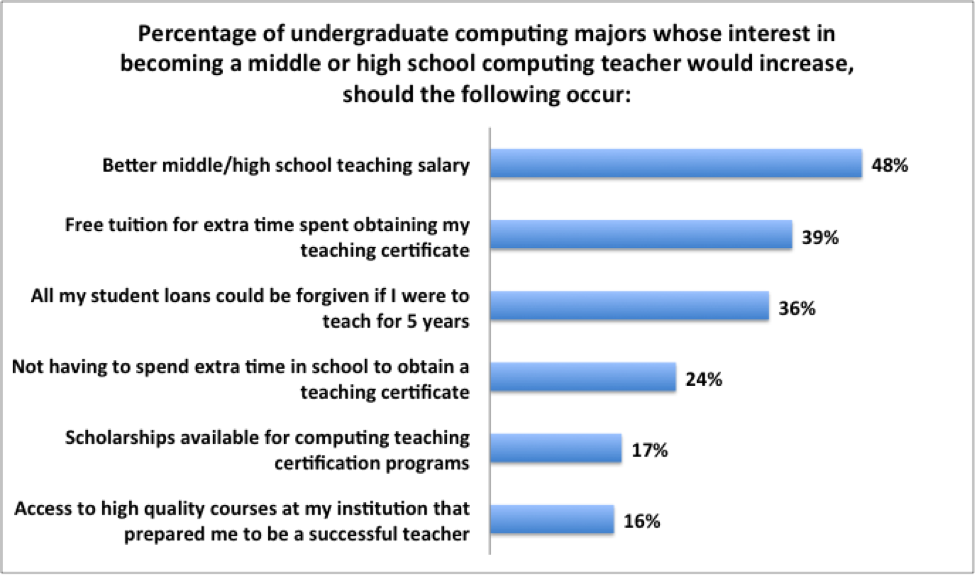 Percentage of undergraduate computing majors whose interest in becoming a middle or high school computing teacher would increase, should the following occur:

Better middle/high school teaching salary
48%

Free tuition for extra time spent obtaining my teaching certificate
39%

All my student loans could be forgiven if I were to teach for 5 years
36%

Not having to spend extra time in school to obtain a teaching certificate
24%

Scholarships available for computing teaching certification programs
17%

Access to high quality courses at my institution that prepared me to be a successful teacher
16%