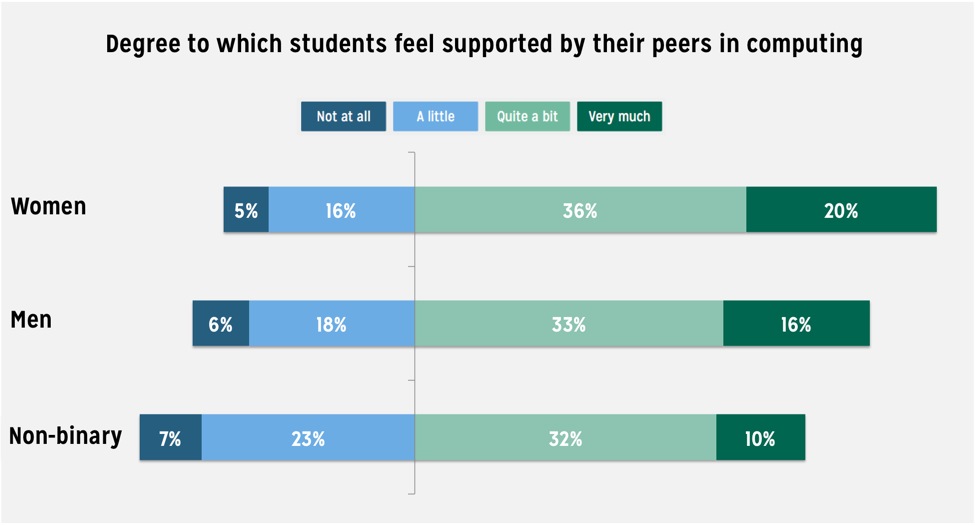 Degree to which students feel supported by their peers in computing

Not at all
A little
Quite a bit
Very much

Women
5%
16%
36%
20%

Men
6%
18%
33%
16%

Non-binary
7%
23%
32%
10%