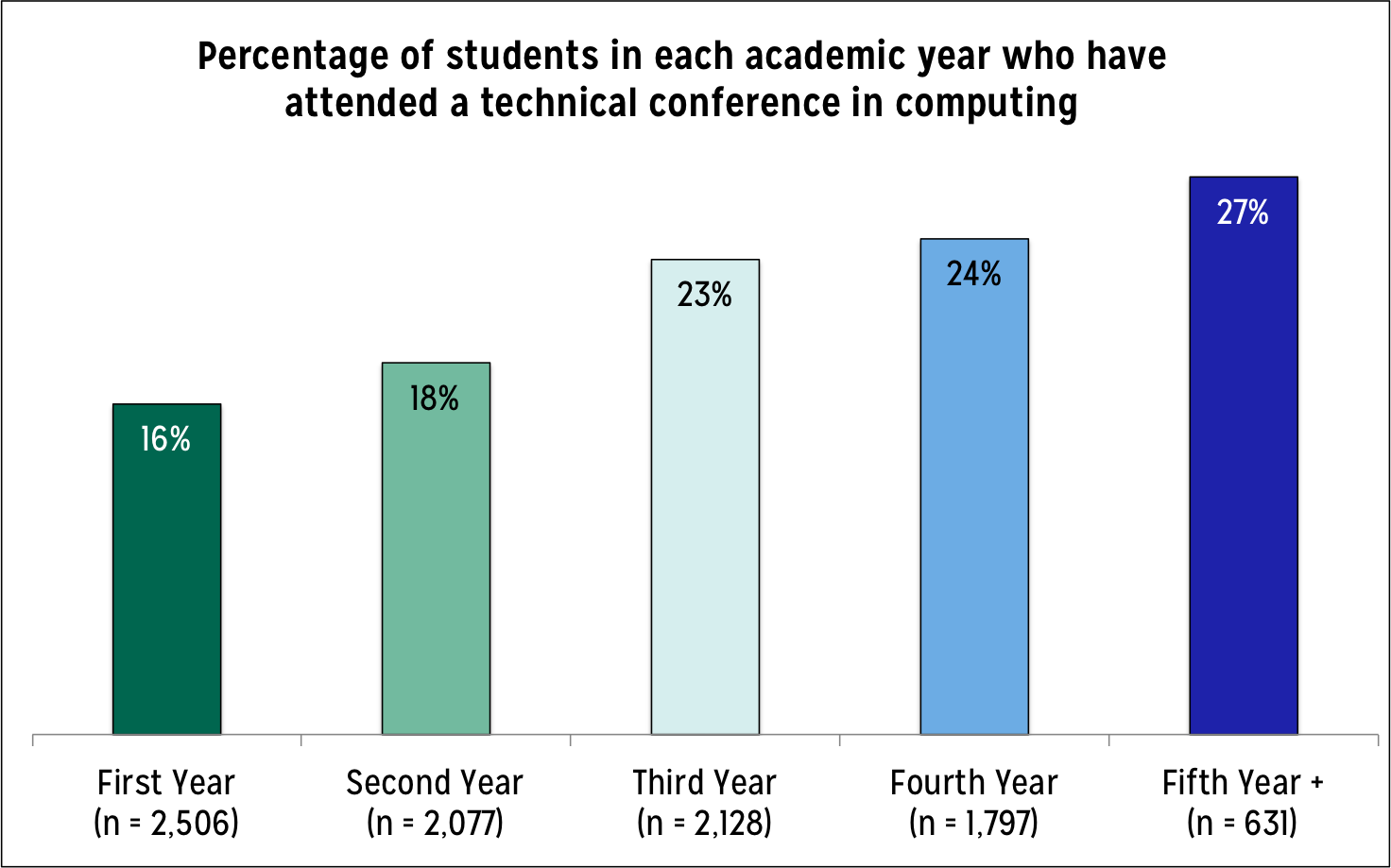 Percentage of students in each academic year who have attended a technical conference in computing

16%
18%
23%
24%
27%

First Year (n = 2,506)
Second Year (n = 2,077)
Third Year (n = 2,128)
Fourth Year (n = 1,797)
Fifth Year + (n = 631)