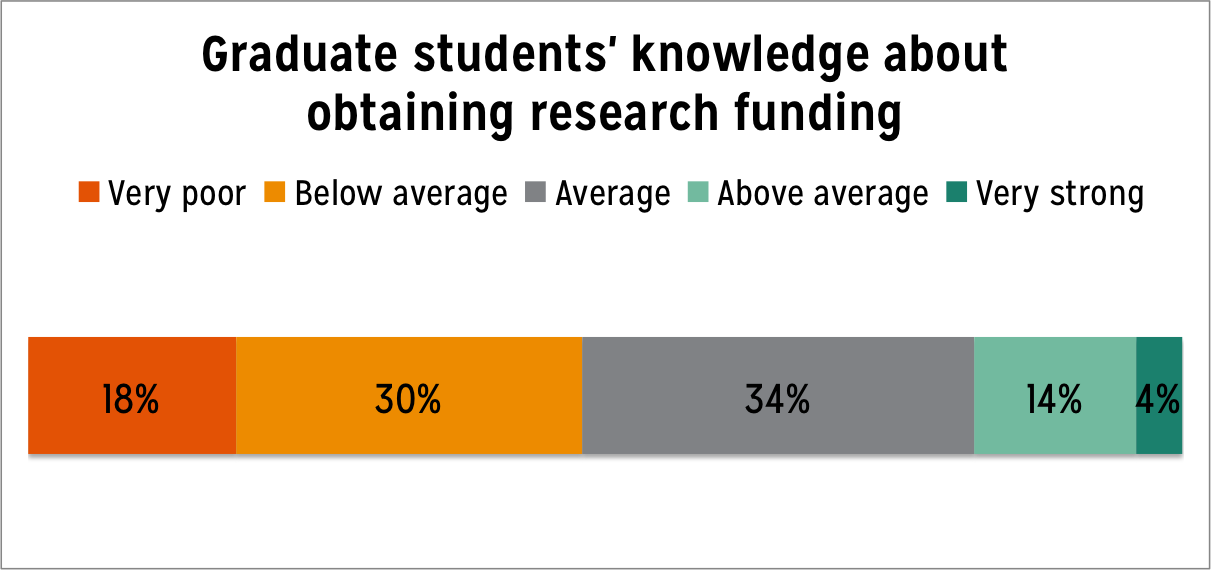 Graduate students' knowledge about obtaining research funding

Very poor Below average Average Above average Very strong

18% 30% 34% 14% 4%