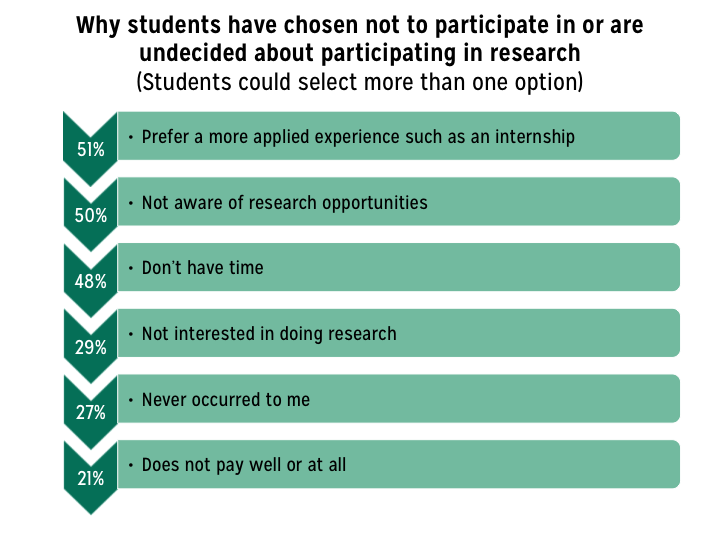 Why students have chosen not to participate in or are undecided about participating in research
(Students could select more than one option)

51% • Prefer a more applied experience such as an internship

50% • Not aware of research opportunities

48% • Don't have time

29% • Not interested in doing research

27% • Never occurred to me

21% • Does not pay well or at all