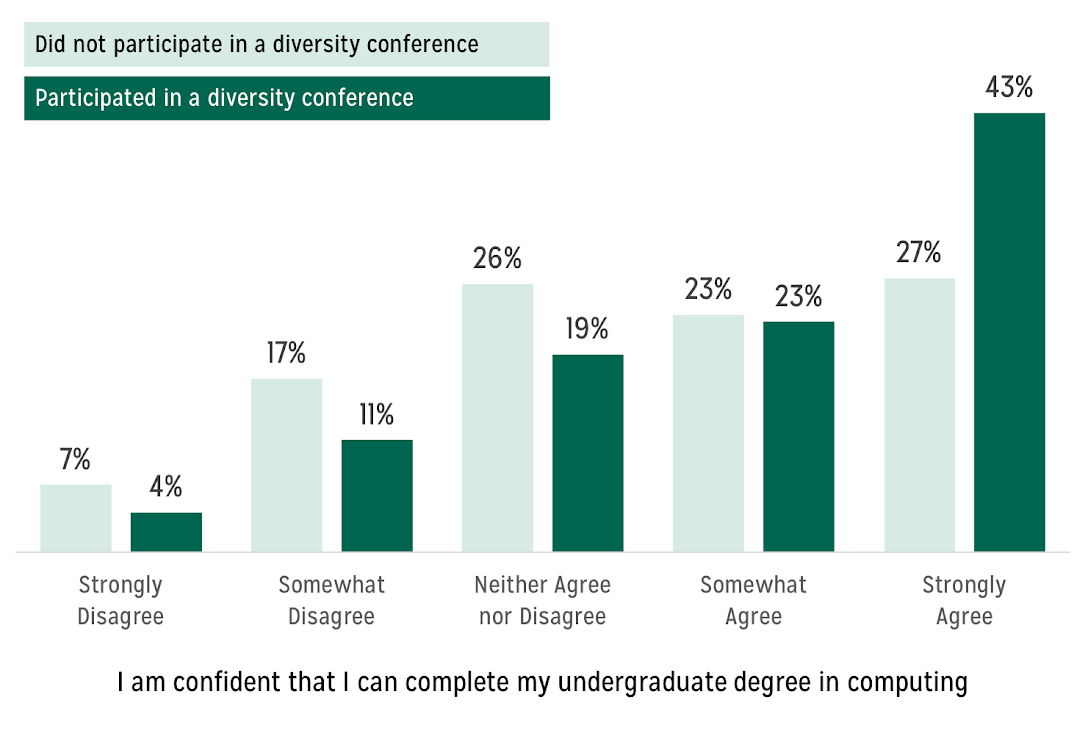 Did not participate in a diversity conference

Participated in a diversity conference

7%
4%
17%
11%
26%
19%
23%
23%
27%
43%

Strongly Disagree

Somewhat Disagree

Neither Agree nor Disagree

Somewhat Agree

Strongly Agree

I am confident that I can complete my undergraduate degree in computing