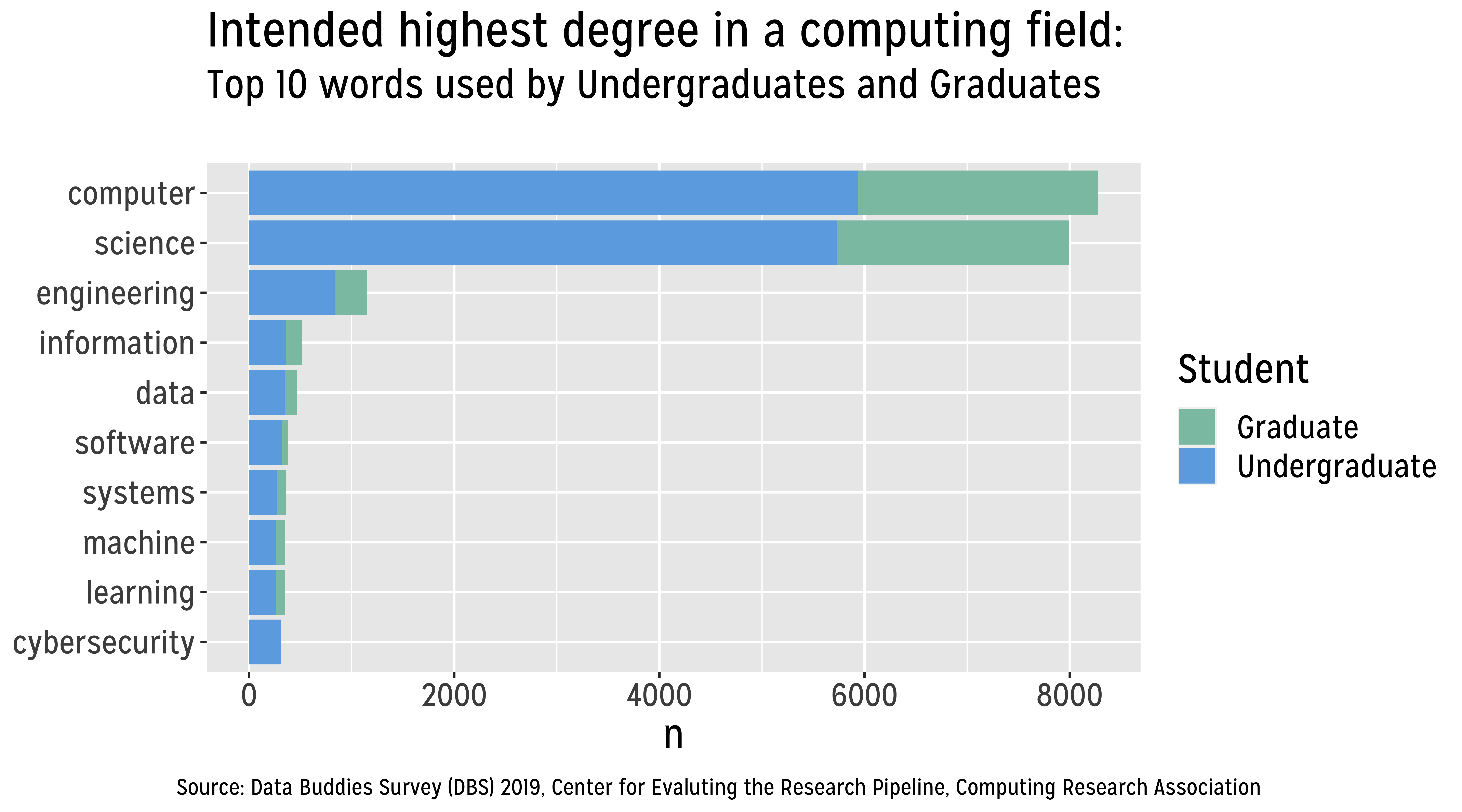 Intended highest degree in a computing field:
Top 10 words used by Undergraduates and Graduates

computer
science
engineering
information
data
software
systems
machine
learning
cybersecurity

0
2000
4000
6000
8000
n

Student
Graduate
Undergraduate

Source: Data Buddies Survey (DBS) 2019, Center for Evaluting the Research Pipeline, Computing Research Association