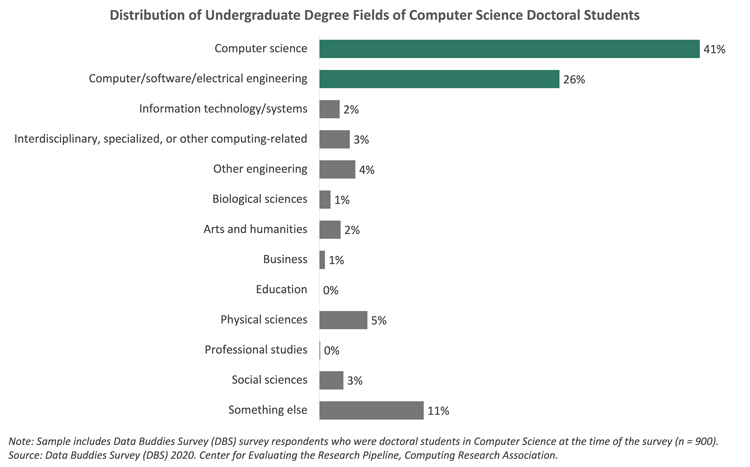 Distribution of Undergraduate Degree Fields of Computer Science Doctoral Students

Computer science 41%
Computer/software/electrical engineering 26%
Information technology/systems 2%
Interdisciplinary, specialized, or other computing-related 3%
Other engineering 4%
Biological sciences 1%
Arts and humanities 2%
Business 1%
Education 0%
Physical sciences 5%
Professional studies 0%
Social sciences 3%
Something else 11%

Note: Sample includes Data Buddies Survey (DBS) survey respondents who were doctoral students in Computer Science at the time of the survey (n = 900).
Source: Data Buddies Survey (DBS) 2020. Center for Evaluating the Research Pipeline, Computing Research Association.