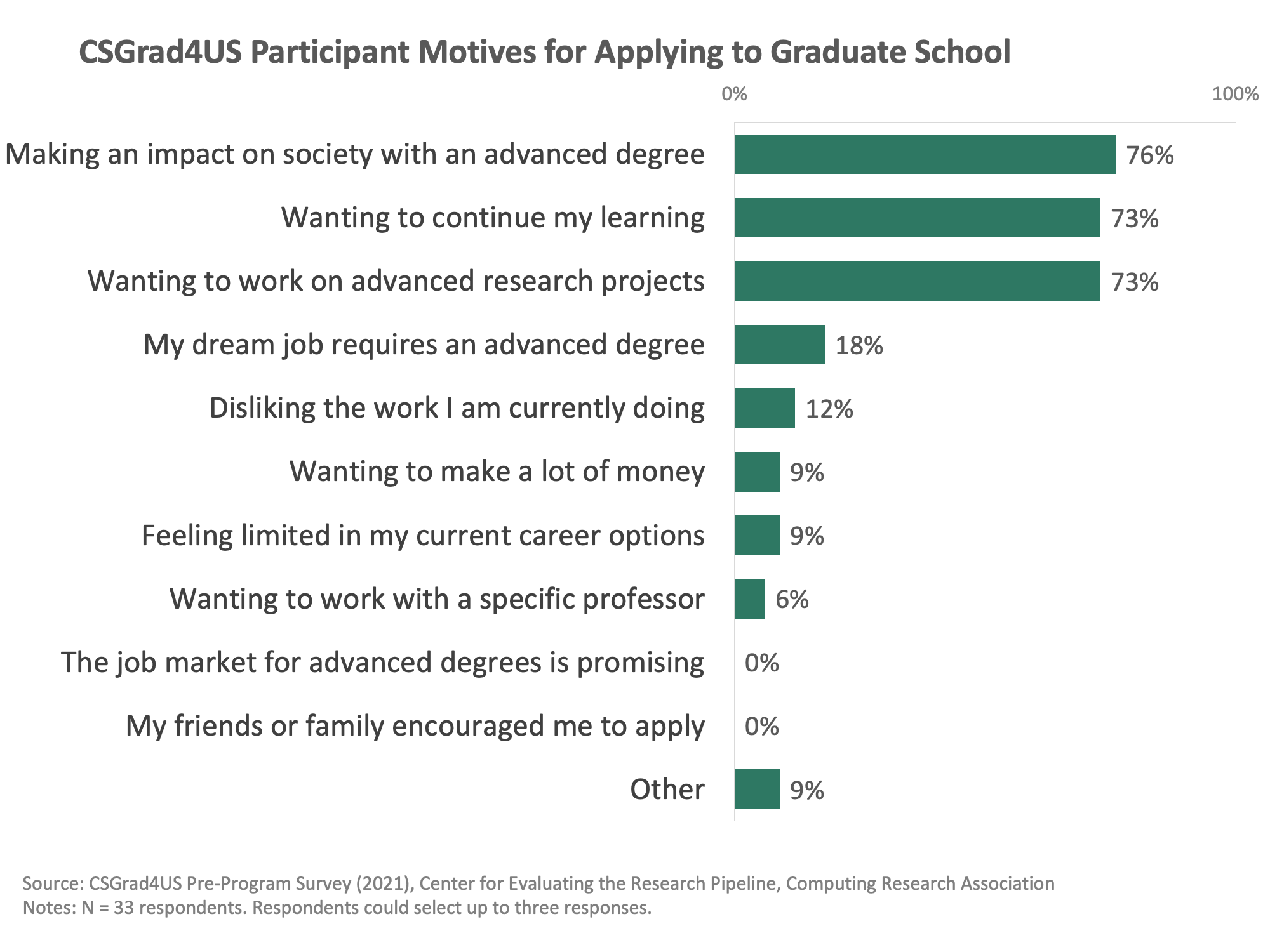 CSGrad4US Participant Motives for Applying to Graduate School

0%

100%

Making an impact on society with an advanced degree 76%

Wanting to continue my learning 73%

Wanting to work on advanced research projects 73%

My dream job requires an advanced degree 18%

Disliking the work I am currently doing 12%

Wanting to make a lot of money 9%

Feeling limited in my current career options 9%

Wanting to work with a specific professor 6%

The job market for advanced degrees is promising 0%

My friends or family encouraged me to apply 0%

Other 9%

Source: CSGrad4US Pre-Program Survey (2021), Center for Evaluating the Research Pipeline, Computing Research Association
Notes: N = 33 respondents. Respondents could select up to three responses.