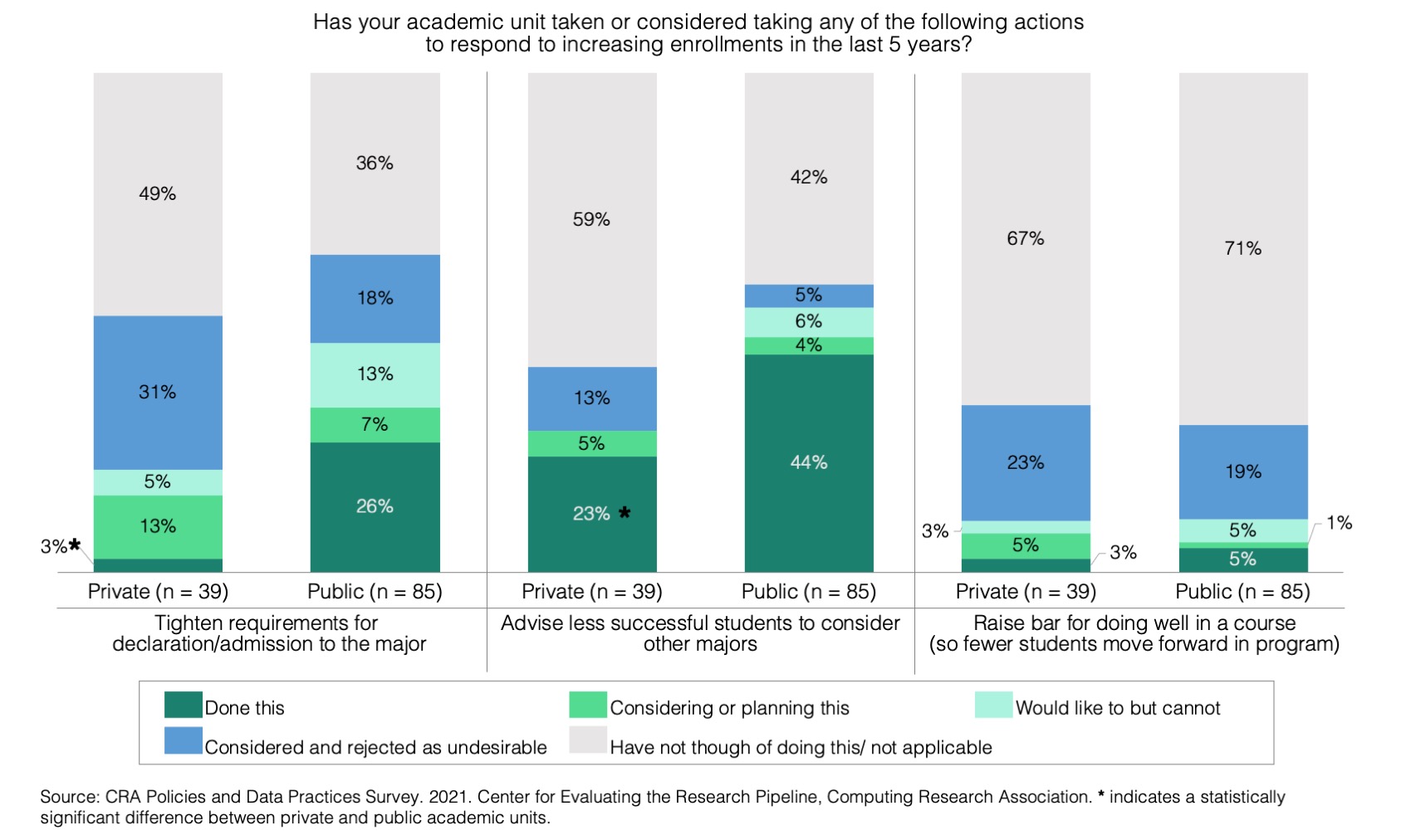 Has your academic unit taken or considered taking any of the following actions to respond to increasing enrollments in the last 5 years?

49%
31%
5%
13%
3%*

36%
18%
13%
7%
26%

59%
13%
5%
23% *

42%
5%
6%
4%
44%

67%
23%
3%
5%
3%

71%
19%
5%
1%
5%

Private (n = 39)
Public (n = 85)
Private (n = 39)
Public (n = 85)
Private (n = 39)
Public (n = 85)

Tighten requirements for declaration/admission to the major

Advise less successful students to consider other majors

Raise bar for doing well in a course (so fewer students move forward in program)

Done this
Considering or planning this
Would like to but cannot
Considered and rejected as undesirable
Have not though of doing this/ not applicable

Source: CRA Policies and Data Practices Survey. 2021. Center for Evaluating the Research Pipeline, Computing Research Association. * indicates a statistically significant difference between private and public academic units.