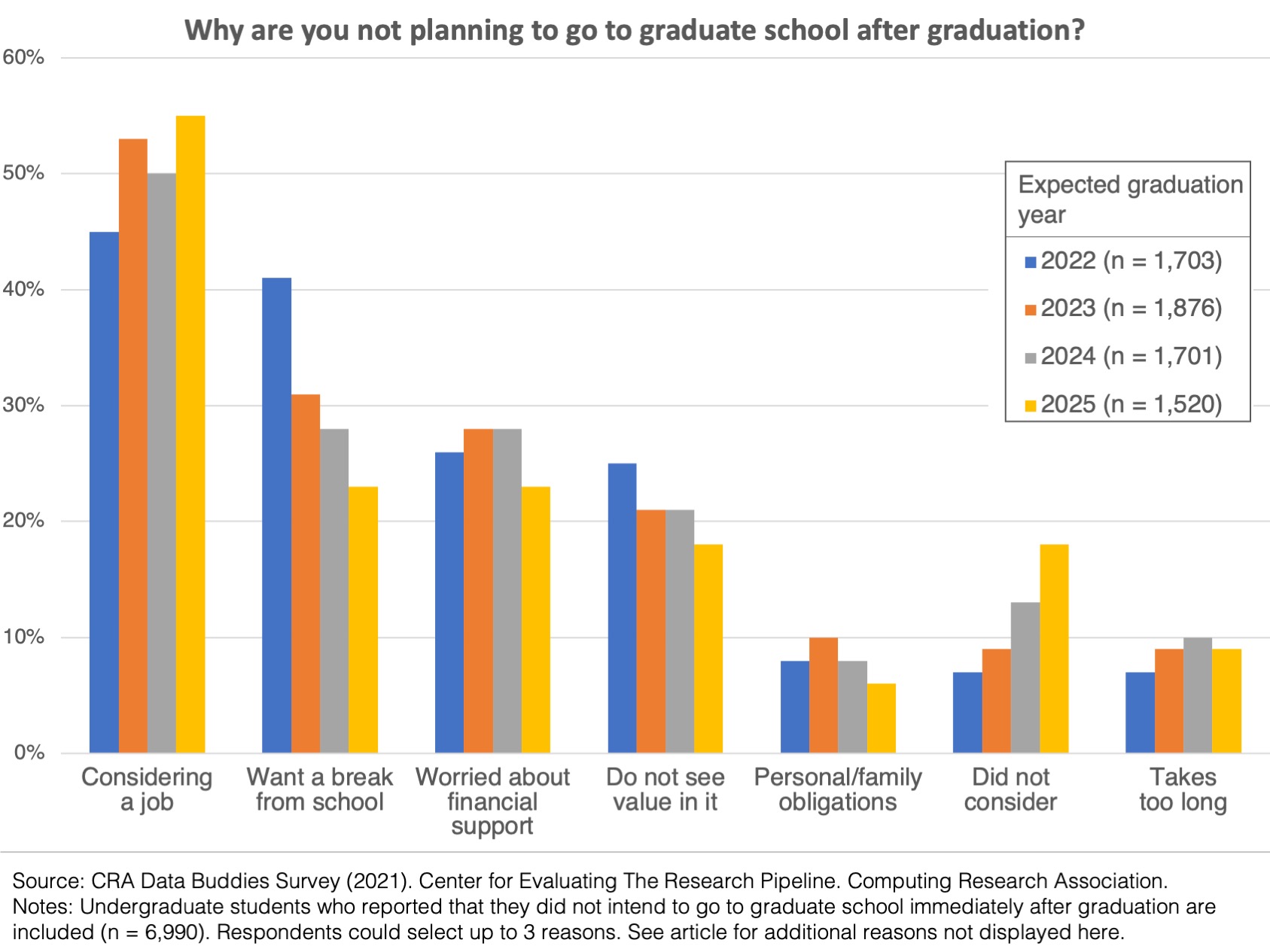 Why are you not planning to go to graduate school after graduation?

60%
50%
40%
30%
20%
10%
0%

Expected graduation year
2022 (n = 1,703)
2023 (n = 1,876)
2024 (n = 1,701)
2025 (n = 1,520)

Considering a job
Want a break from school
Worried about financial support
Do not see value in it
Personal/family obligations
Did not consider
Takes too long

Source: CRA Data Buddies Survey (2021). Center for Evaluating The Research Pipeline. Computing Research Association.
Notes: Undergraduate students who reported that they did not intend to go to graduate school immediately after graduation are included (n = 6,990). Respondents could select up to 3 reasons. See article for additional reasons not displayed here.