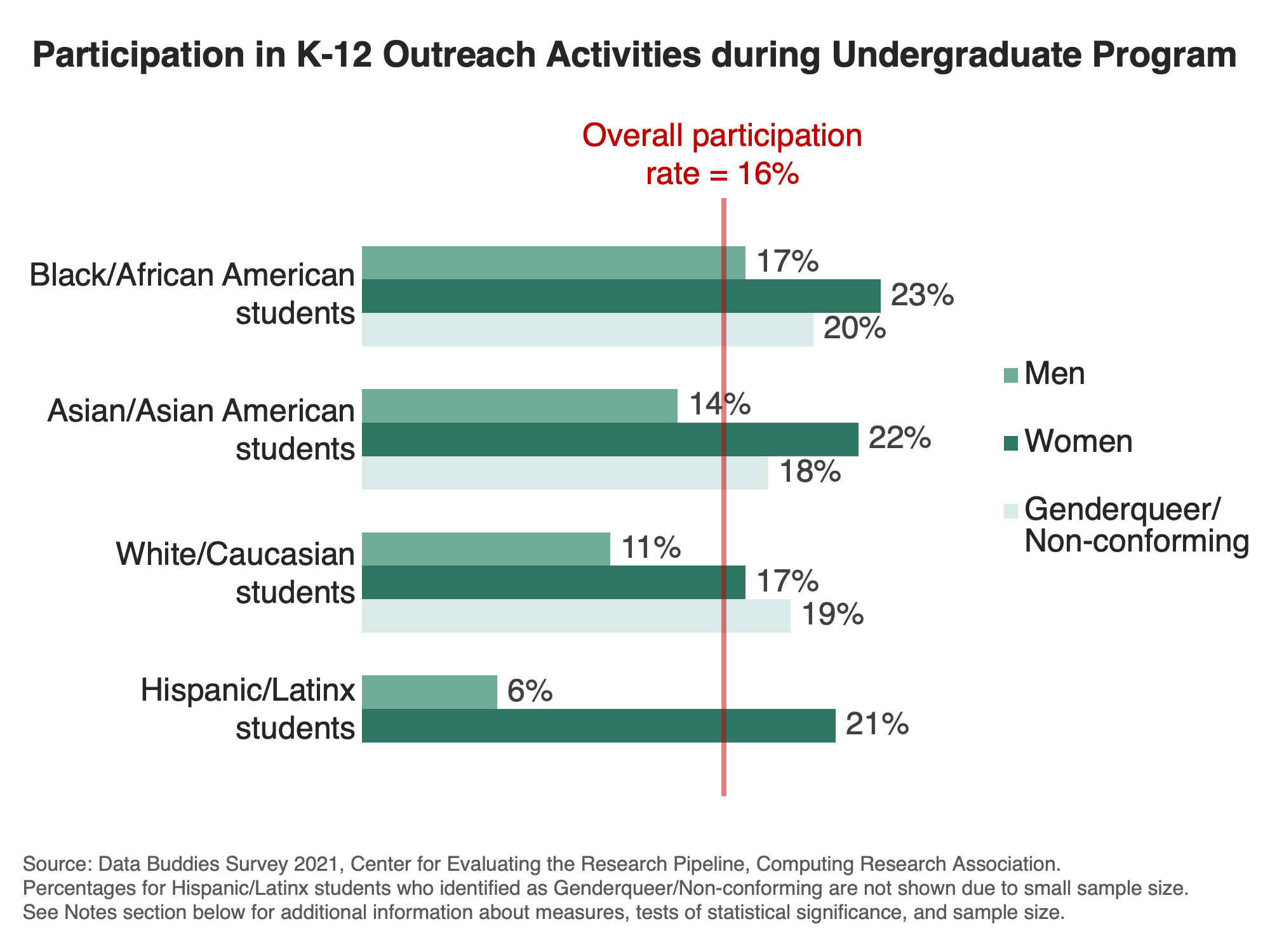 Participation in K-12 Outreach Activities during Undergraduate Program

Overall participation rate = 16%

Black/African American students
17%
23%
20%

Asian/Asian American students
14%
22%
18%

White/Caucasian students
11%
17%
19%

Hispanic/Latinx students
6%
21%

Men
Women
Genderqueer/ Non-conforming

Source: Data Buddies Survey 2021, Center for Evaluating the Research Pipeline, Computing Research Association.
Percentages for Hispanic/Latinx students who identified as Genderqueer/Non-conforming are not shown due to small sample size.
See Notes section below for additional information about measures, tests of statistical significance, and sample size.